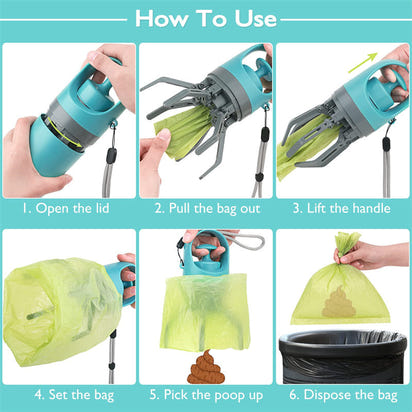 How To Use

1. Open the lid

2. Pull the bag out

3. Lift the handle

4. Set the bag

5. Pick the poop up

6. Dispose the bag